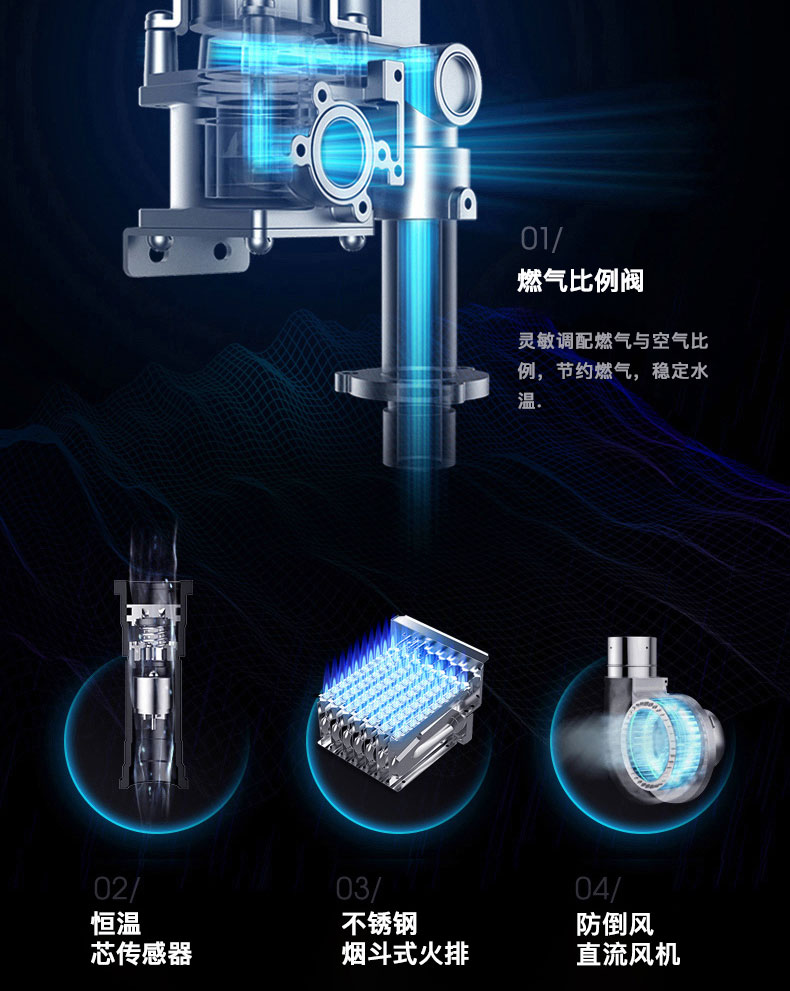 01/
燃气比例阀

灵敏调配燃气与空气比例，节约燃气，稳定水温.

02/
恒温
芯传感器

03/
不锈钢
烟斗式火排

04/
防倒风
直流风机